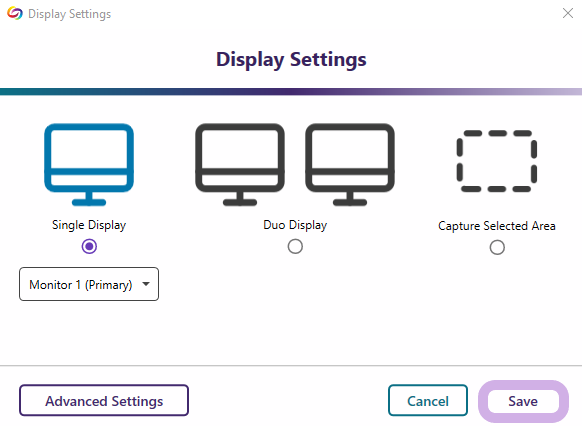 Display Settings

Display Settings

Single Display

Duo Display

Capture Selected Area

Monitor 1 (Primary)

Advanced Settings

Cancel

Save